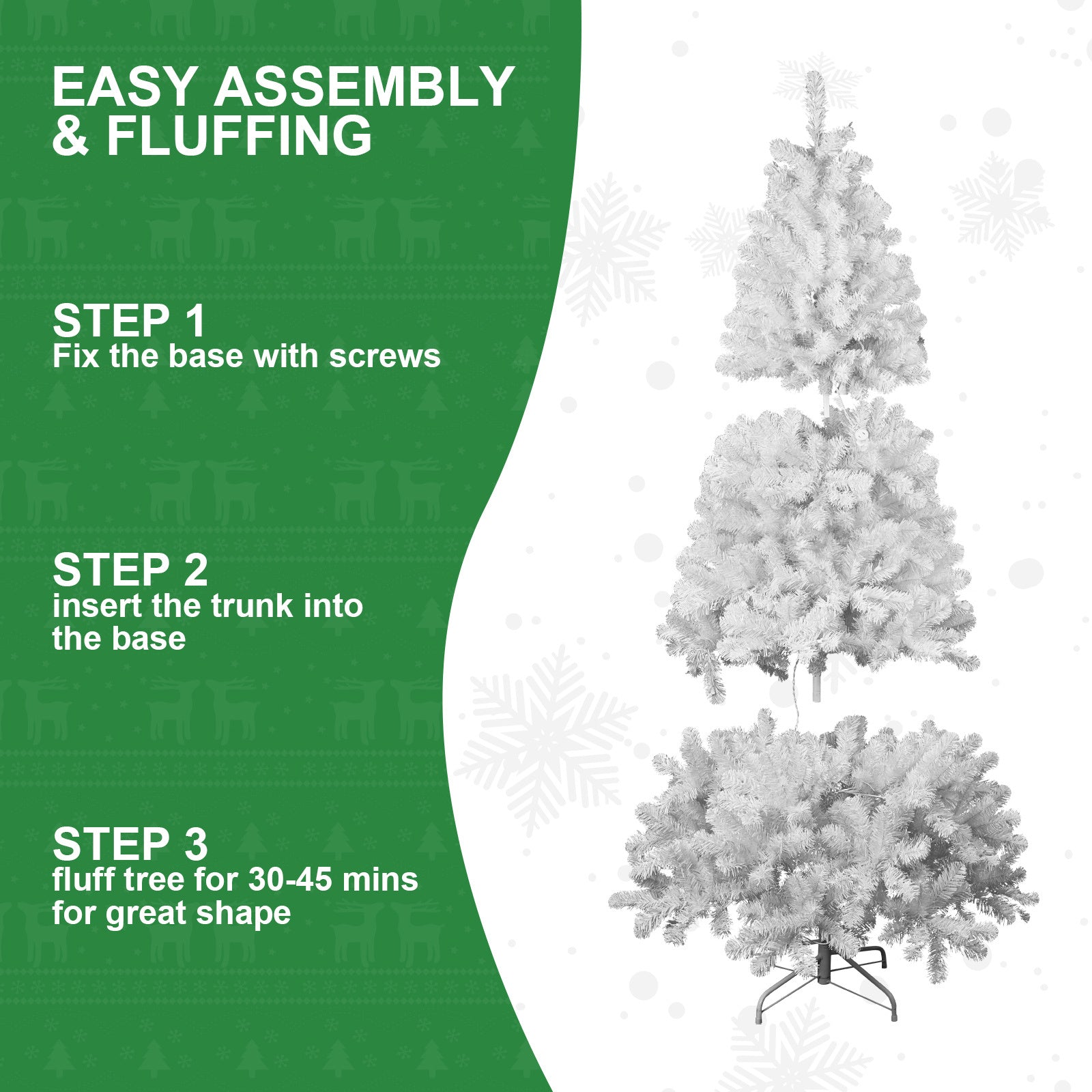 EASY ASSEMBLY & FLUFFING

STEP 1
Fix the base with screws

STEP 2
insert the trunk into the base

STEP 3
fluff tree for 30-45 mins for great shape